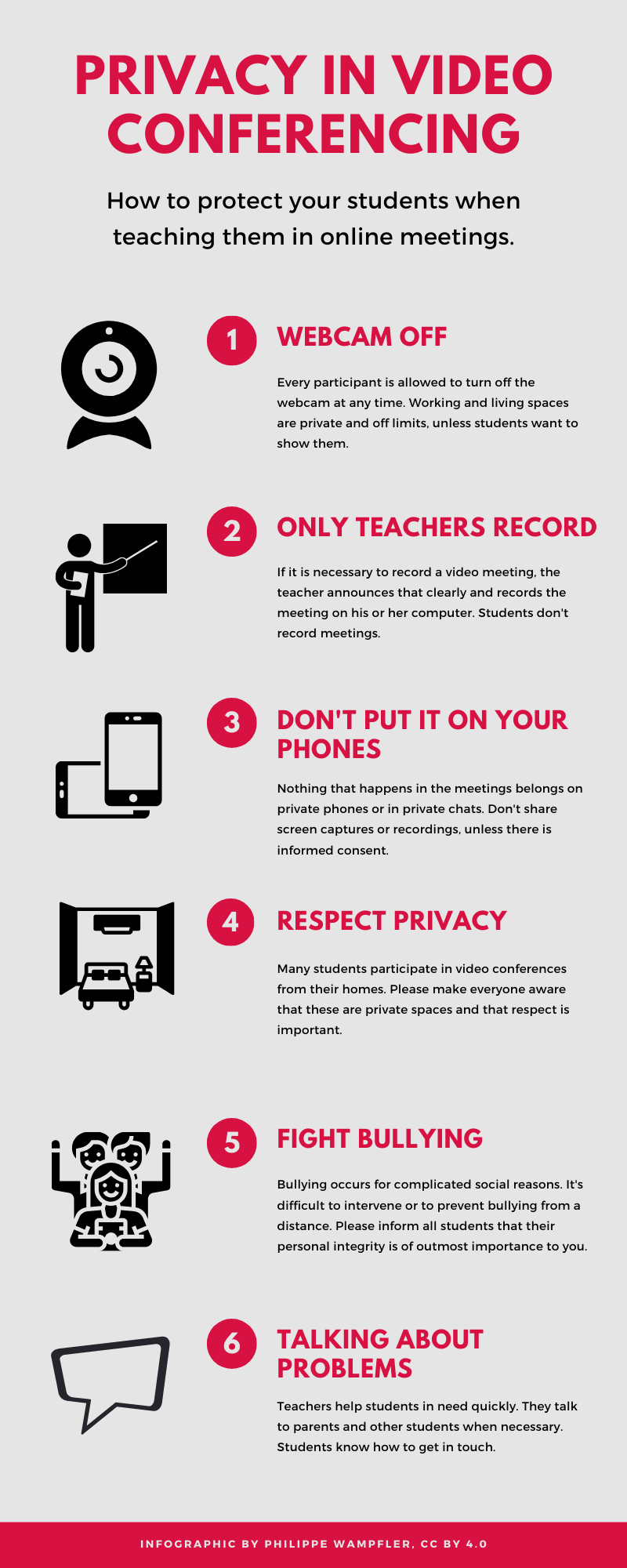 PRIVACY IN VIDEO CONFERENCING

How to protect your students when teaching them in online meetings.

1

WEBCAM OFF

Every participant is allowed to turn off the webcam at any time. Working and living spaces are private and off limits, unless students want to show them.

2

ONLY TEACHERS RECORD

If it is necessary to record a video meeting, the teacher announces that clearly and records the meeting on his or her computer. Students don't record meetings.

3

DON'T PUT IT ON YOUR PHONES

Nothing that happens in the meetings belongs on private phones or in private chats. Don't share screen captures or recordings, unless there is informed consent.

4

RESPECT PRIVACY

Many students participate in video conferences from their homes. Please make everyone aware that these are private spaces and that respect is important.

5

FIGHT BULLYING

Bullying occurs for complicated social reasons. It's difficult to intervene or to prevent bullying from a distance. Please inform all students that their personal integrity is of outmost importance to you.

6

TALKING ABOUT PROBLEMS

Teachers help students in need quickly. They talk to parents and other students when necessary. Students know how to get in touch.

INFOGRAPHIC BY PHILIPPE WAMPFLER, CC BY 4.0